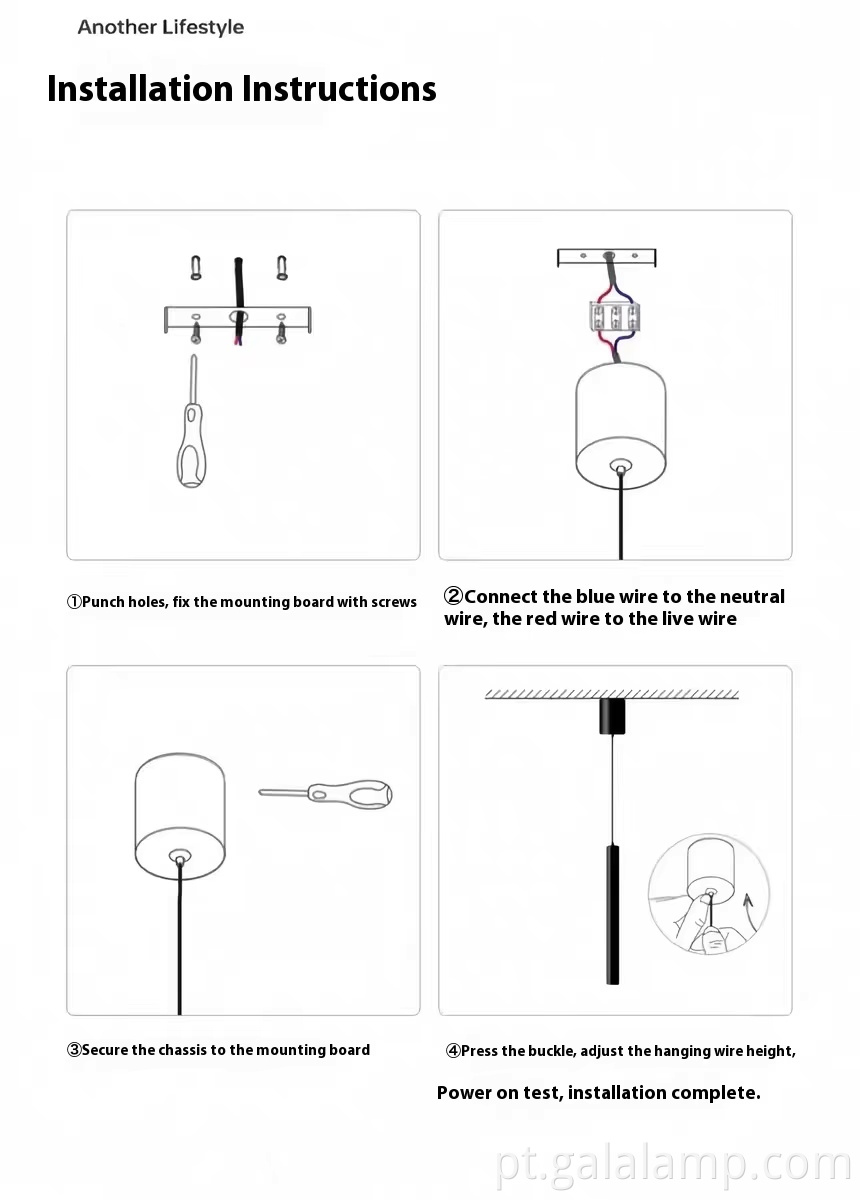 Another Lifestyle

Installation Instructions

①Punch holes, fix the mounting board with screws

②Connect the blue wire to the neutral wire, the red wire to the live wire

③Secure the chassis to the mounting board

④Press the buckle, adjust the hanging wire height,

Power on test, installation complete.

pt.galalamp.com